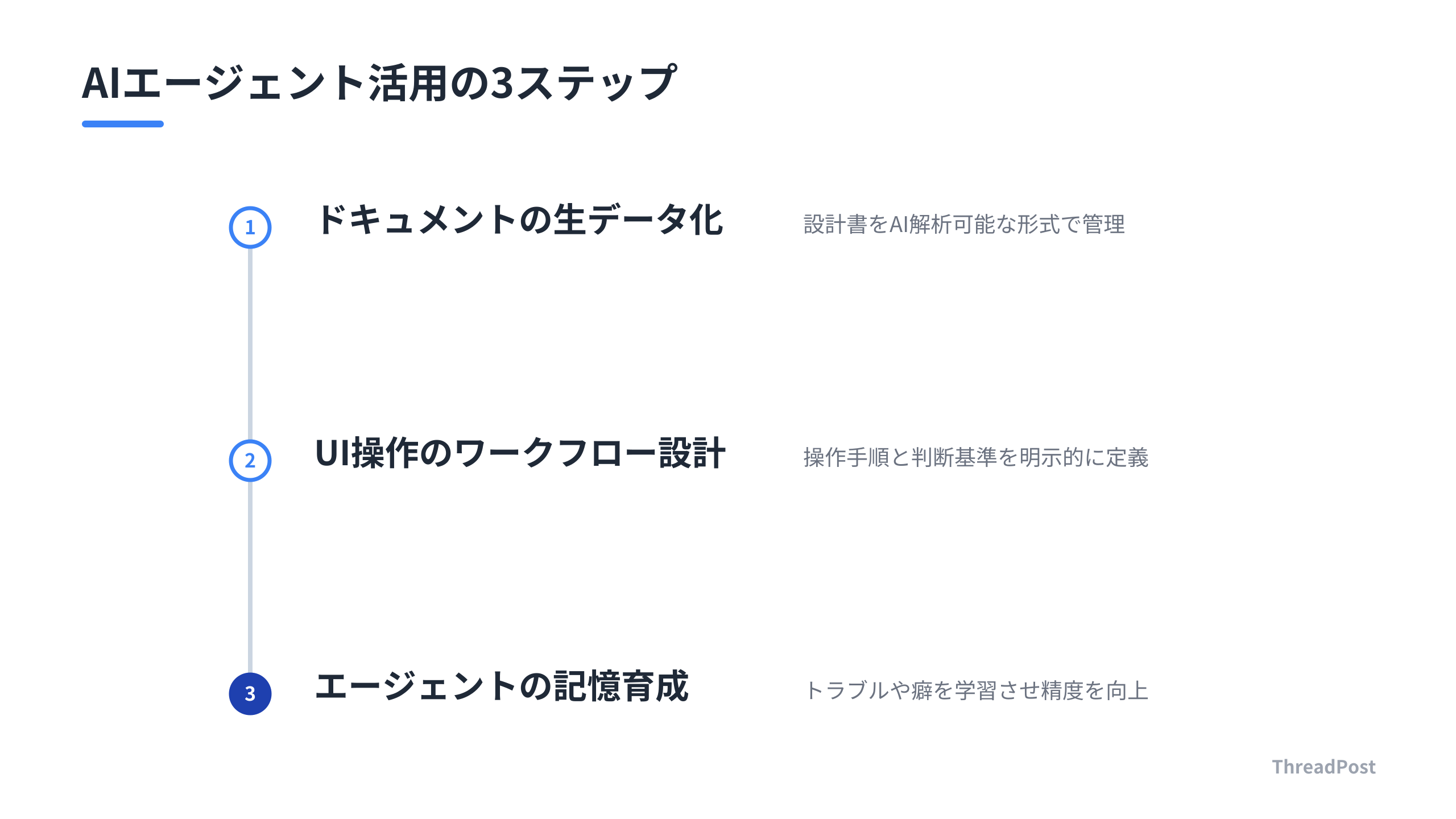 AIエージェント活用の3ステップ

1
ドキュメントの生データ化
設計書をAI解析可能な形式で管理

2
UI操作のワークフロー設計
操作手順と判断基準を明示的に定義

3
エージェントの記憶育成
トラブルや癖を学習させ精度を向上

ThreadPost