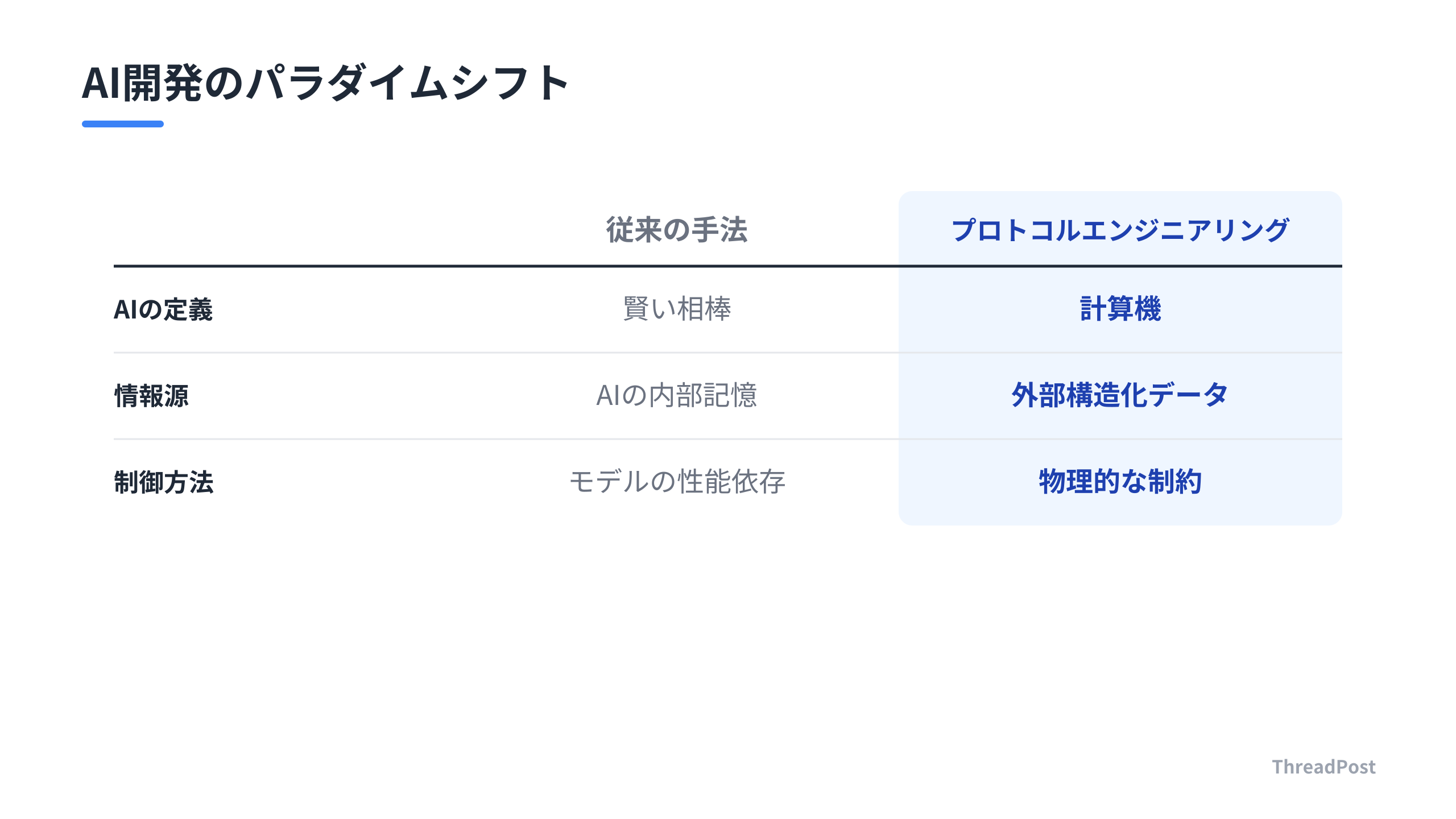 AI開発のパラダイムシフト

|  | 従来の手法 | プロトコルエンジニアリング |
|---|---|---|
| AIの定義 | 賢い相棒 | 計算機 |
| 情報源 | AIの内部記憶 | 外部構造化データ |
| 制御方法 | モデルの性能依存 | 物理的な制約 |

ThreadPost