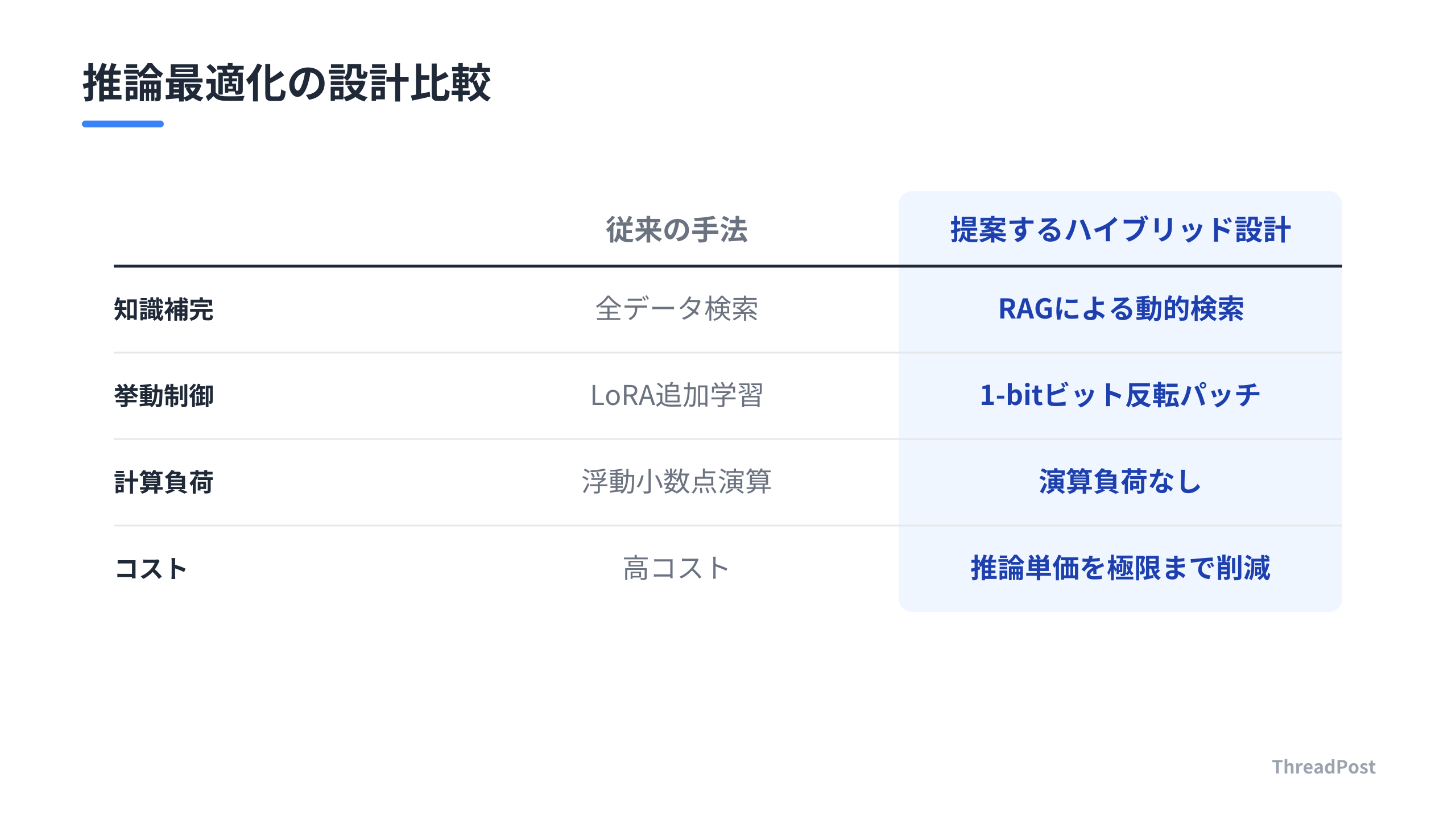 推論最適化の設計比較

|  | 従来の手法 | 提案するハイブリッド設計 |
|---|---|---|
| 知識補完 | 全データ検索 | RAGによる動的検索 |
| 挙動制御 | LoRA追加学習 | 1-bitビット反転パッチ |
| 計算負荷 | 浮動小数点演算 | 演算負荷なし |
| コスト | 高コスト | 推論単価を極限まで削減 |

ThreadPost