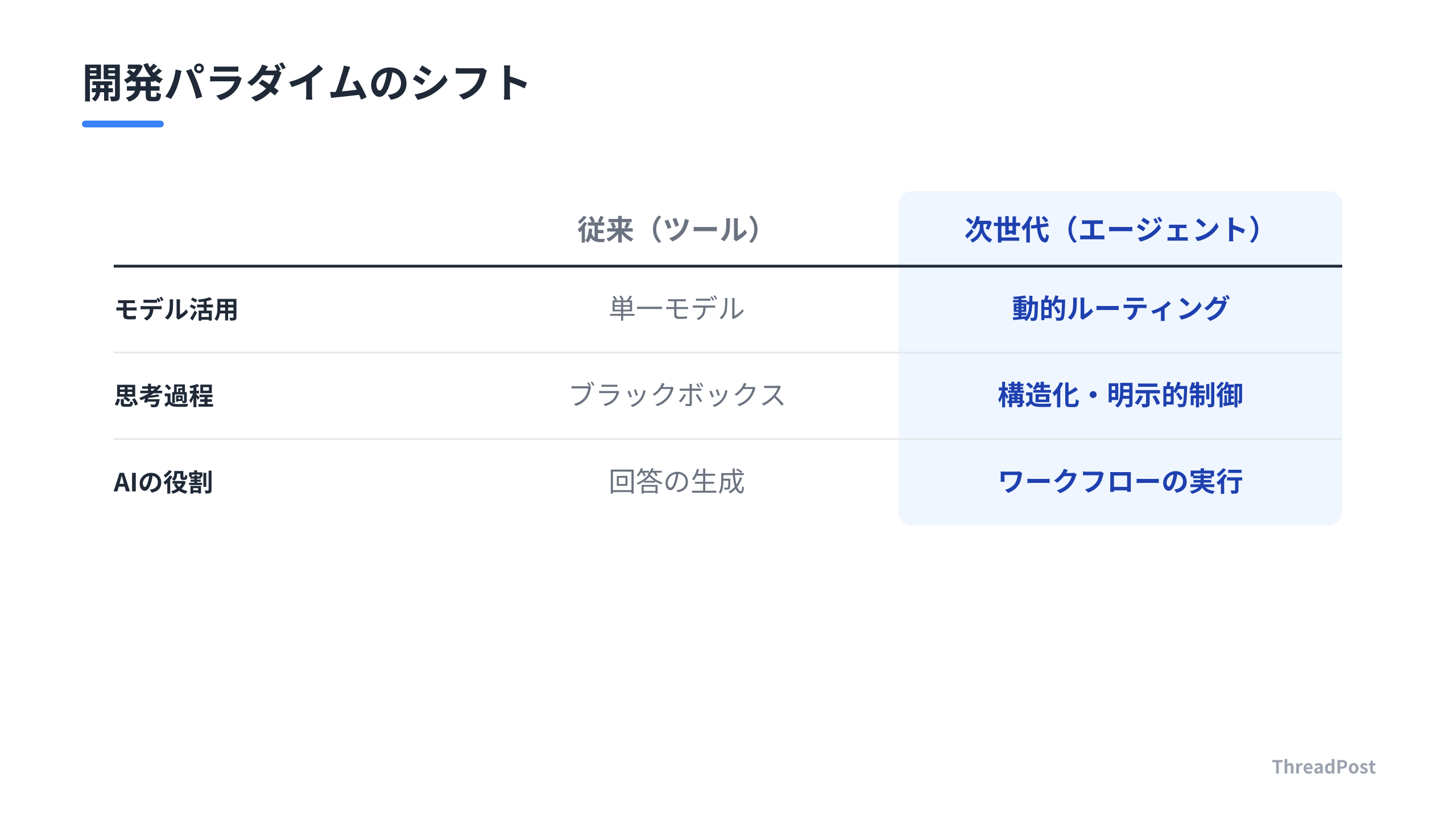 開発パラダイムのシフト

|  | 従来（ツール） | 次世代（エージェント） |
|---|---|---|
| モデル活用 | 単一モデル | 動的ルーティング |
| 思考過程 | ブラックボックス | 構造化・明示的制御 |
| AIの役割 | 回答の生成 | ワークフローの実行 |

ThreadPost