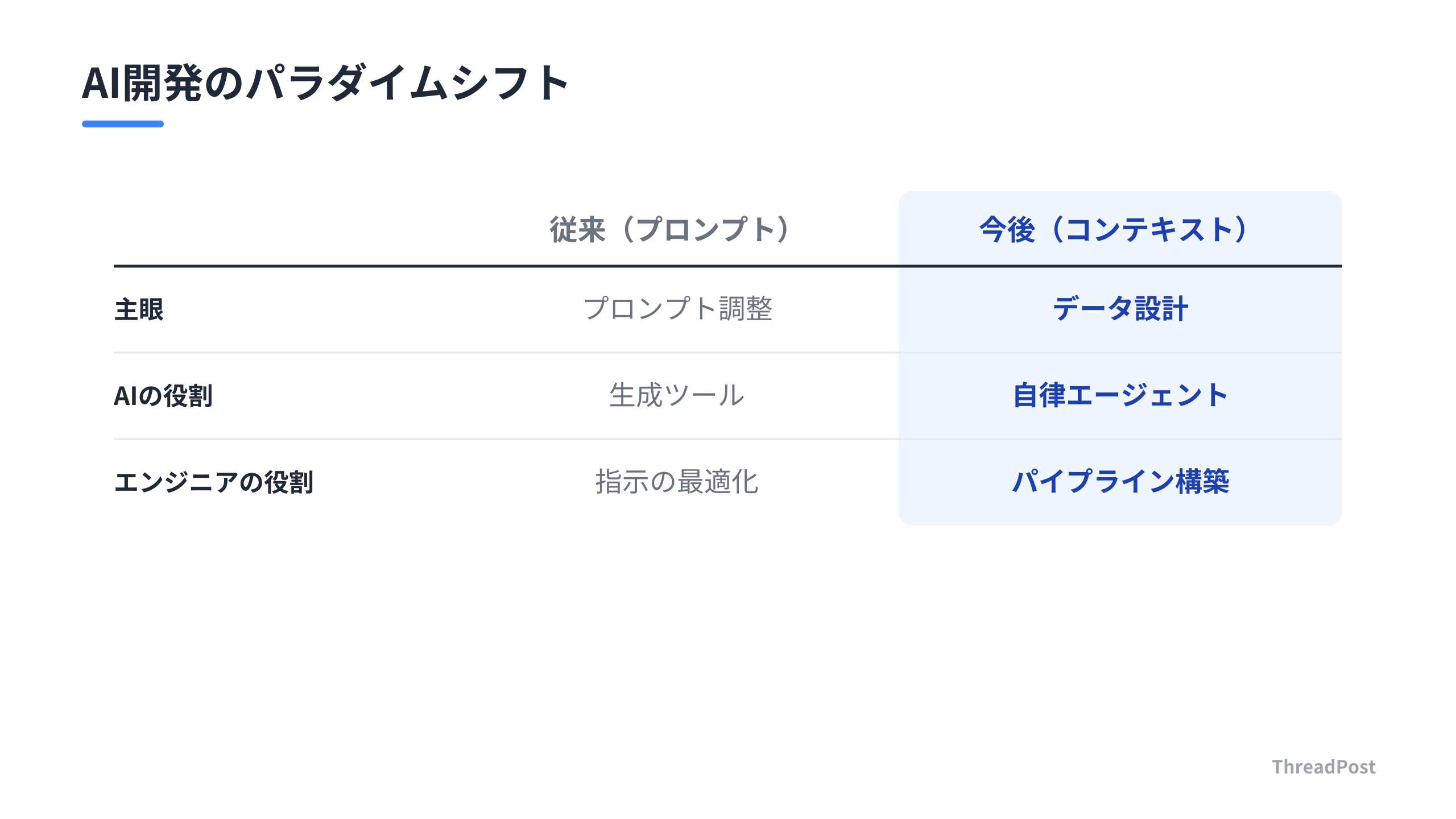 AI開発のパラダイムシフト

|  | 従来（プロンプト） | 今後（コンテキスト） |
|---|---|---|
| 主眼 | プロンプト調整 | データ設計 |
| AIの役割 | 生成ツール | 自律エージェント |
| エンジニアの役割 | 指示の最適化 | パイプライン構築 |

ThreadPost