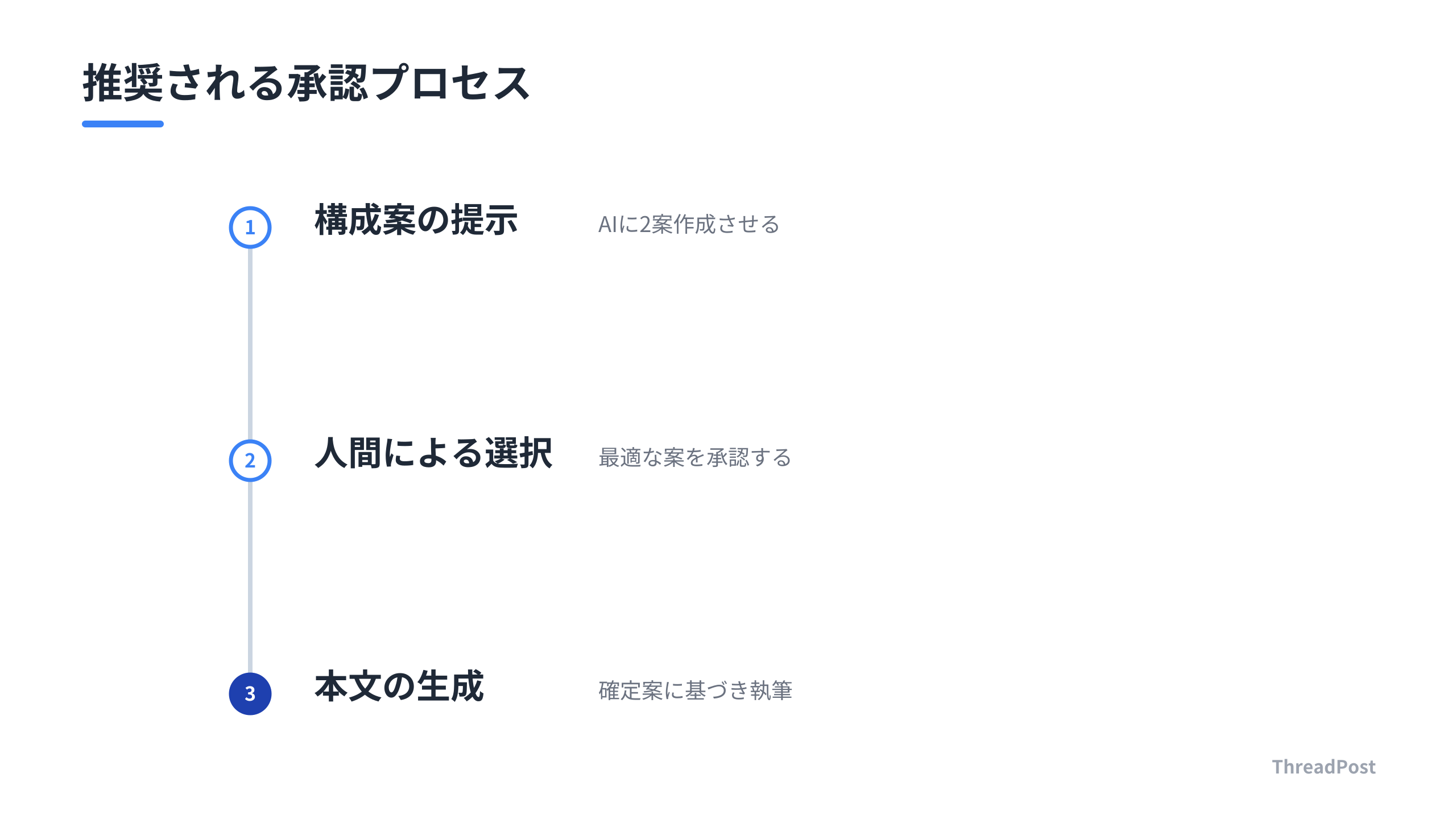 推奨される承認プロセス

1 構成案の提示 AIに2案作成させる

2 人間による選択 最適な案を承認する

3 本文の生成 確定案に基づき執筆

ThreadPost