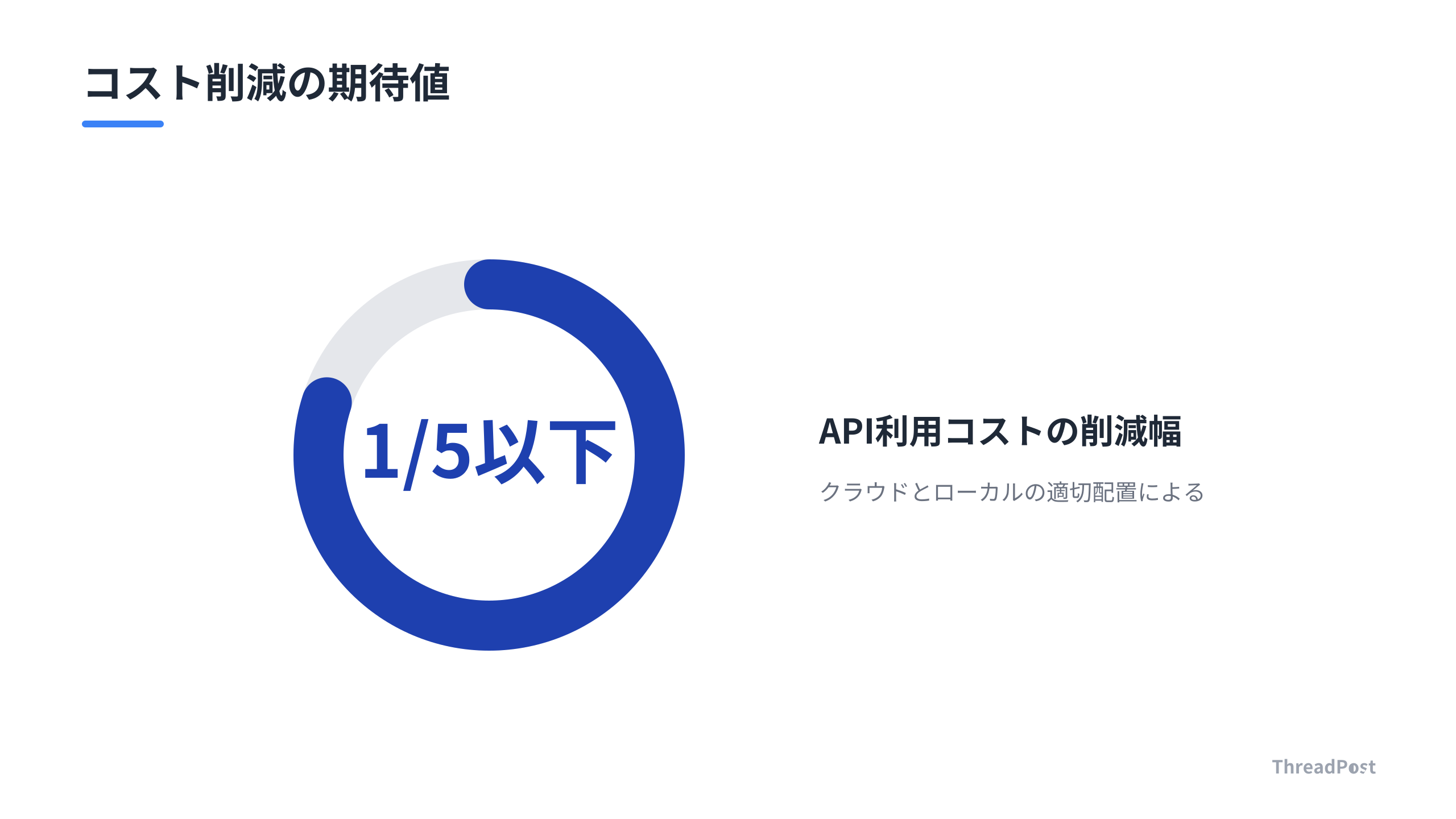 コスト削減の期待値

1/5以下

API利用コストの削減幅

クラウドとローカルの適切配置による

ThreadPost