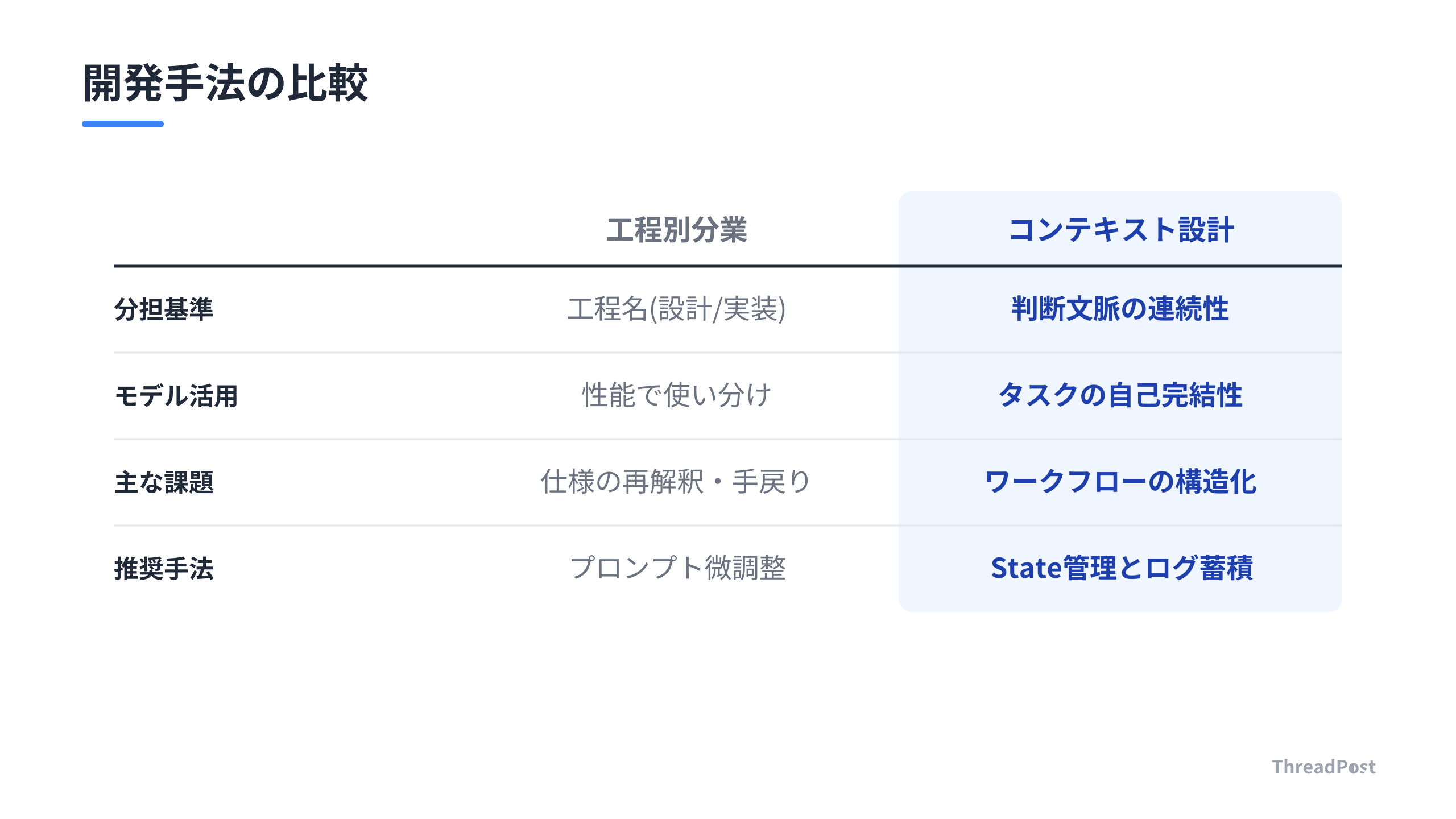 開発手法の比較

| | 工程別分業 | コンテキスト設計 |
|---|---|---|
| 分担基準 | 工程名(設計/実装) | 判断文脈の連続性 |
| モデル活用 | 性能で使い分け | タスクの自己完結性 |
| 主な課題 | 仕様の再解釈・手戻り | ワークフローの構造化 |
| 推奨手法 | プロンプト微調整 | State管理とログ蓄積 |

ThreadPost