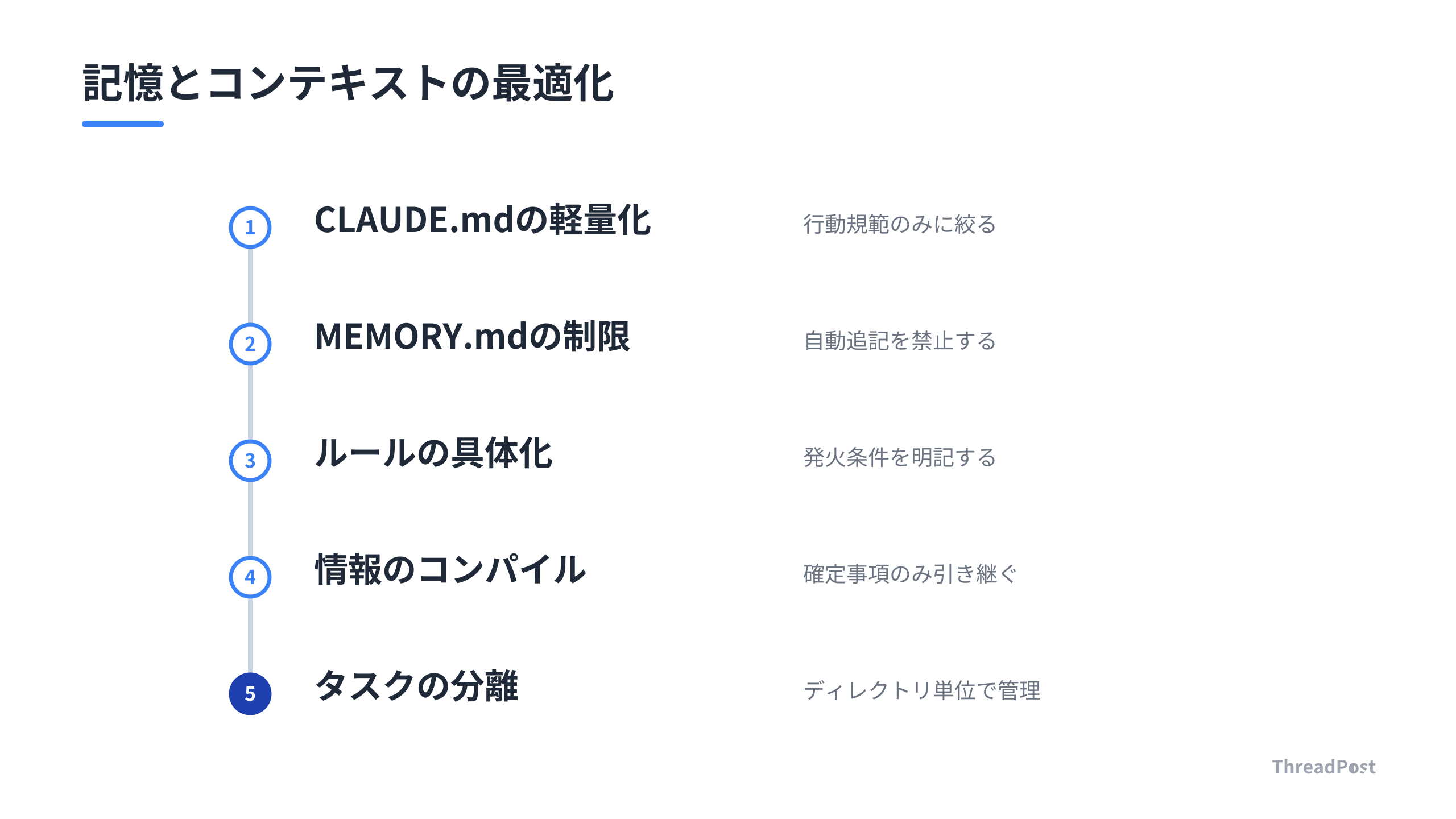 記憶とコンテキストの最適化

1 CLAUDE.mdの軽量化
行動規範のみに絞る

2 MEMORY.mdの制限
自動追記を禁止する

3 ルールの具体化
発火条件を明記する

4 情報のコンパイル
確定事項のみ引き継ぐ

5 タスクの分離
ディレクトリ単位で管理

ThreadPost