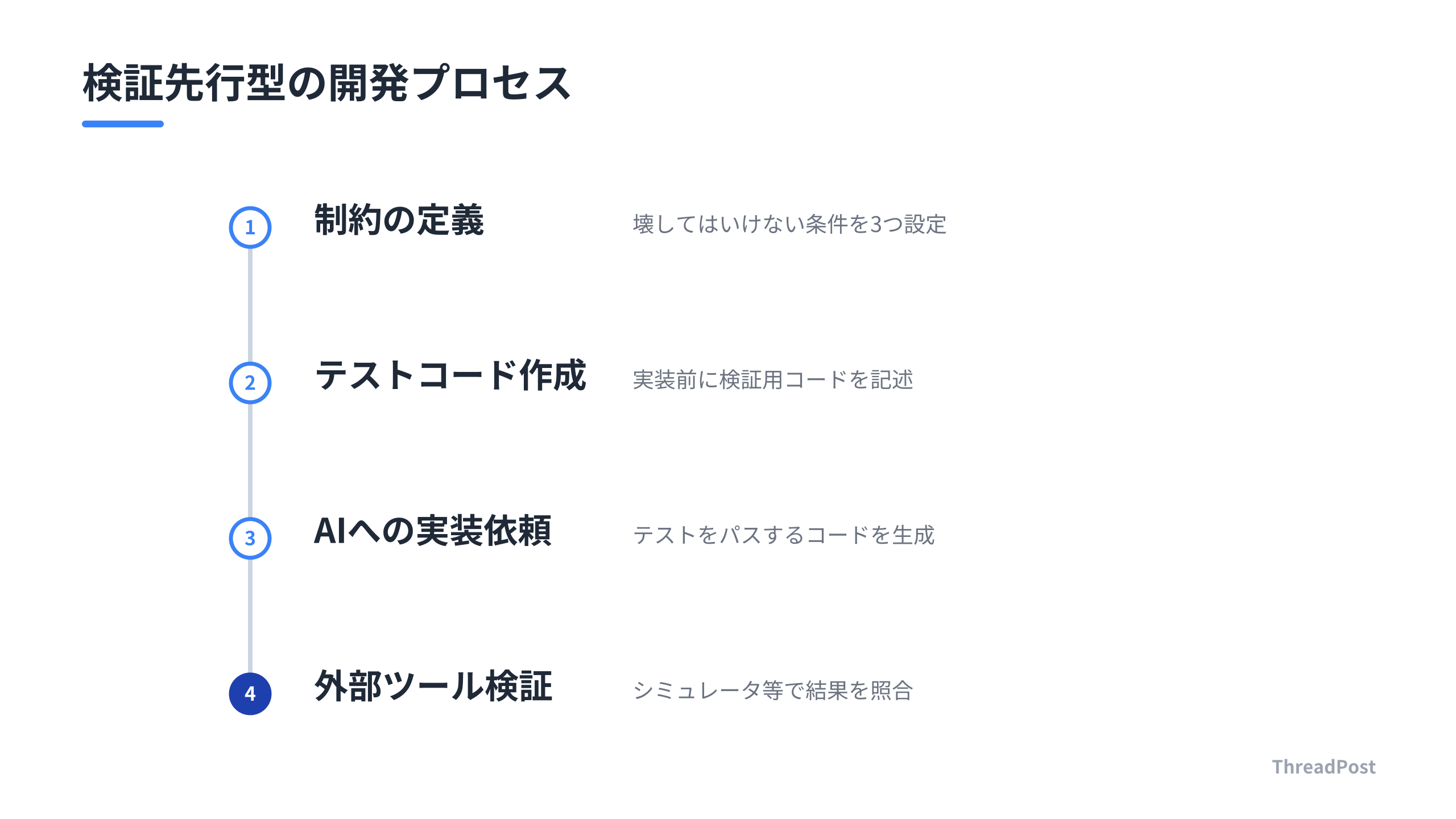 検証先行型の開発プロセス

1 制約の定義 壊してはいけない条件を3つ設定

2 テストコード作成 実装前に検証用コードを記述

3 AIへの実装依頼 テストをパスするコードを生成

4 外部ツール検証 シミュレータ等で結果を照合

ThreadPost