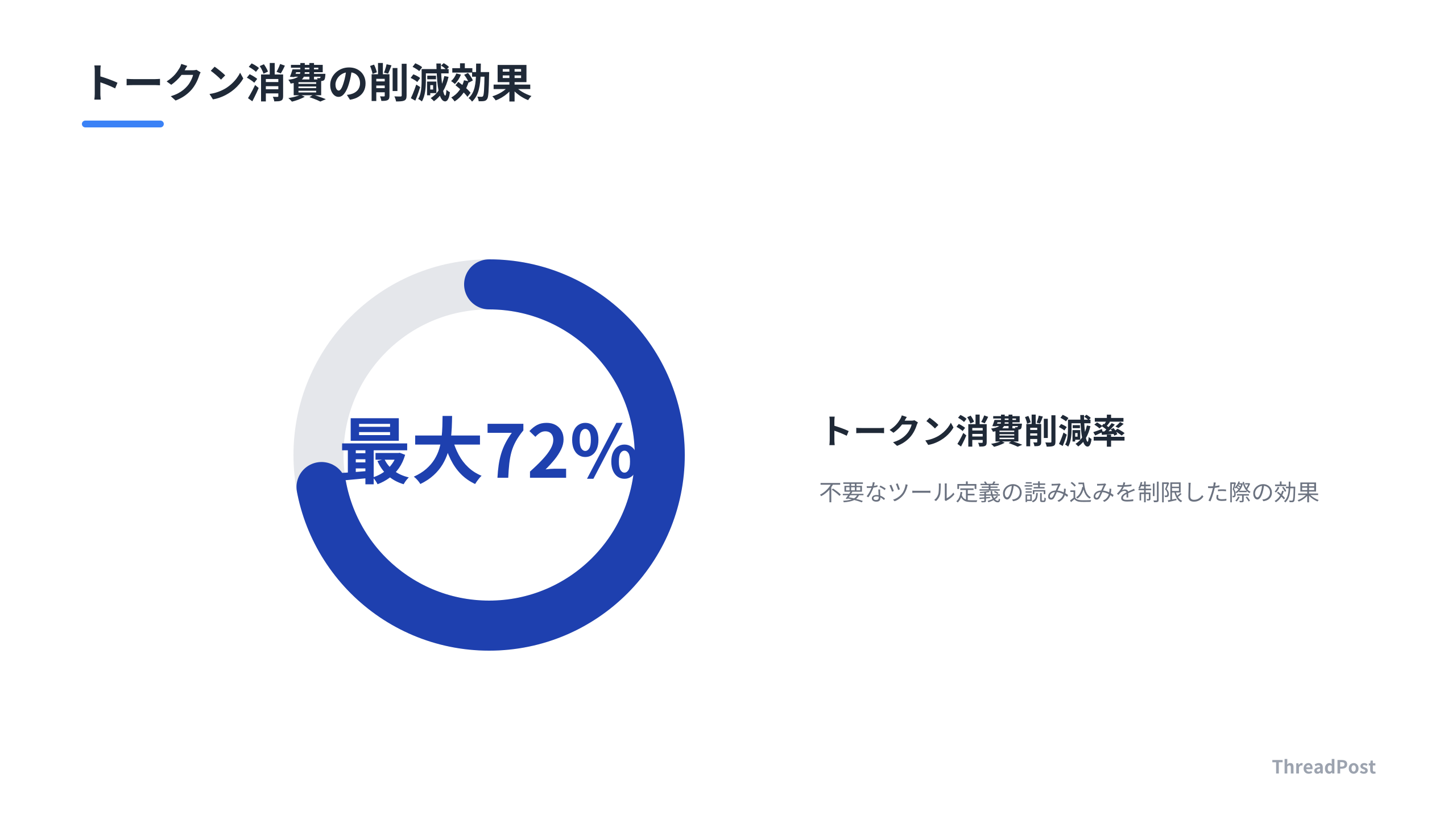 トークン消費の削減効果

最大72%

トークン消費削減率

不要なツール定義の読み込みを制限した際の効果

ThreadPost