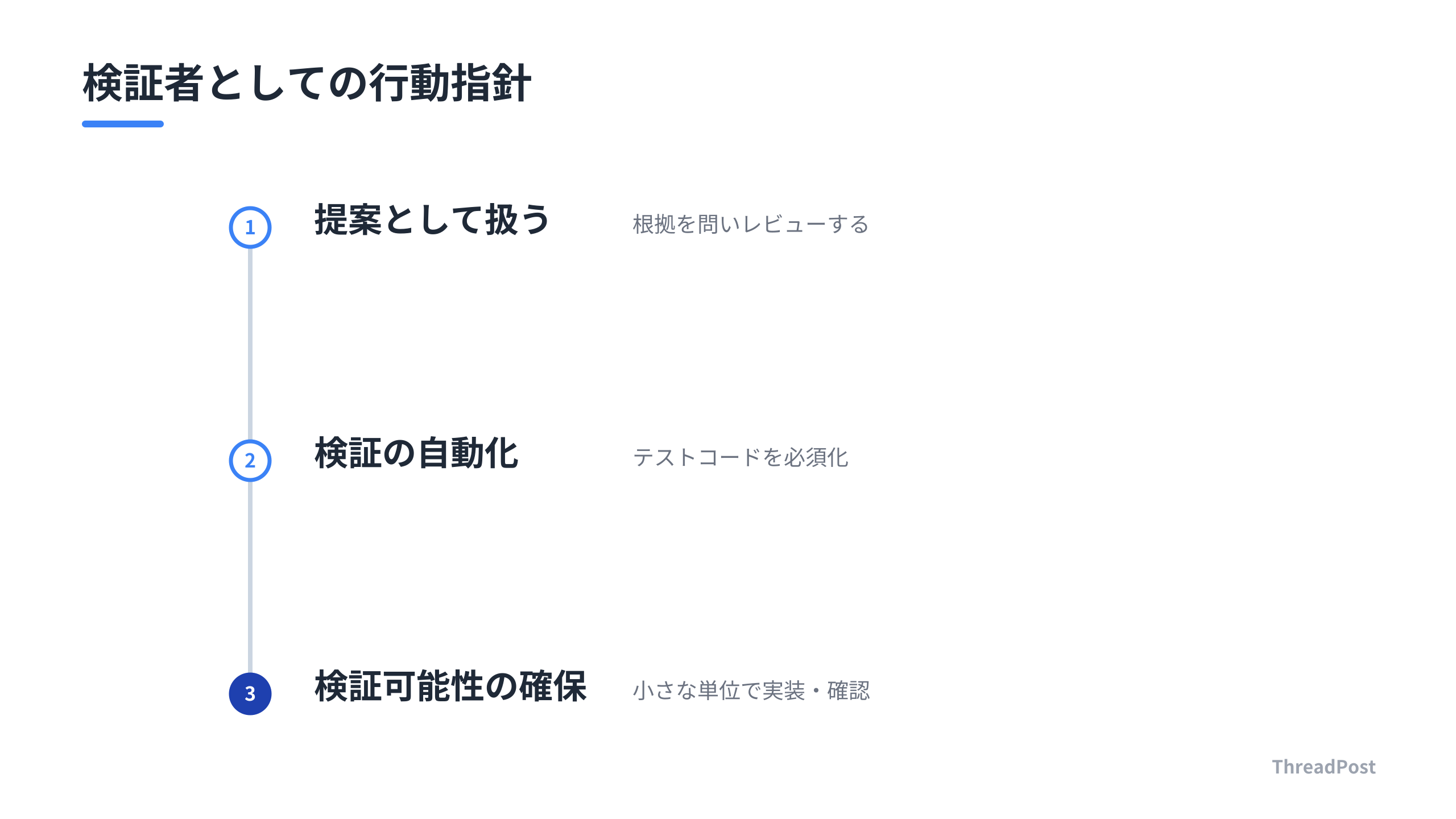 検証者としての行動指針

1
提案として扱う
根拠を問いレビューする

2
検証の自動化
テストコードを必須化

3
検証可能性の確保
小さな単位で実装・確認

ThreadPost