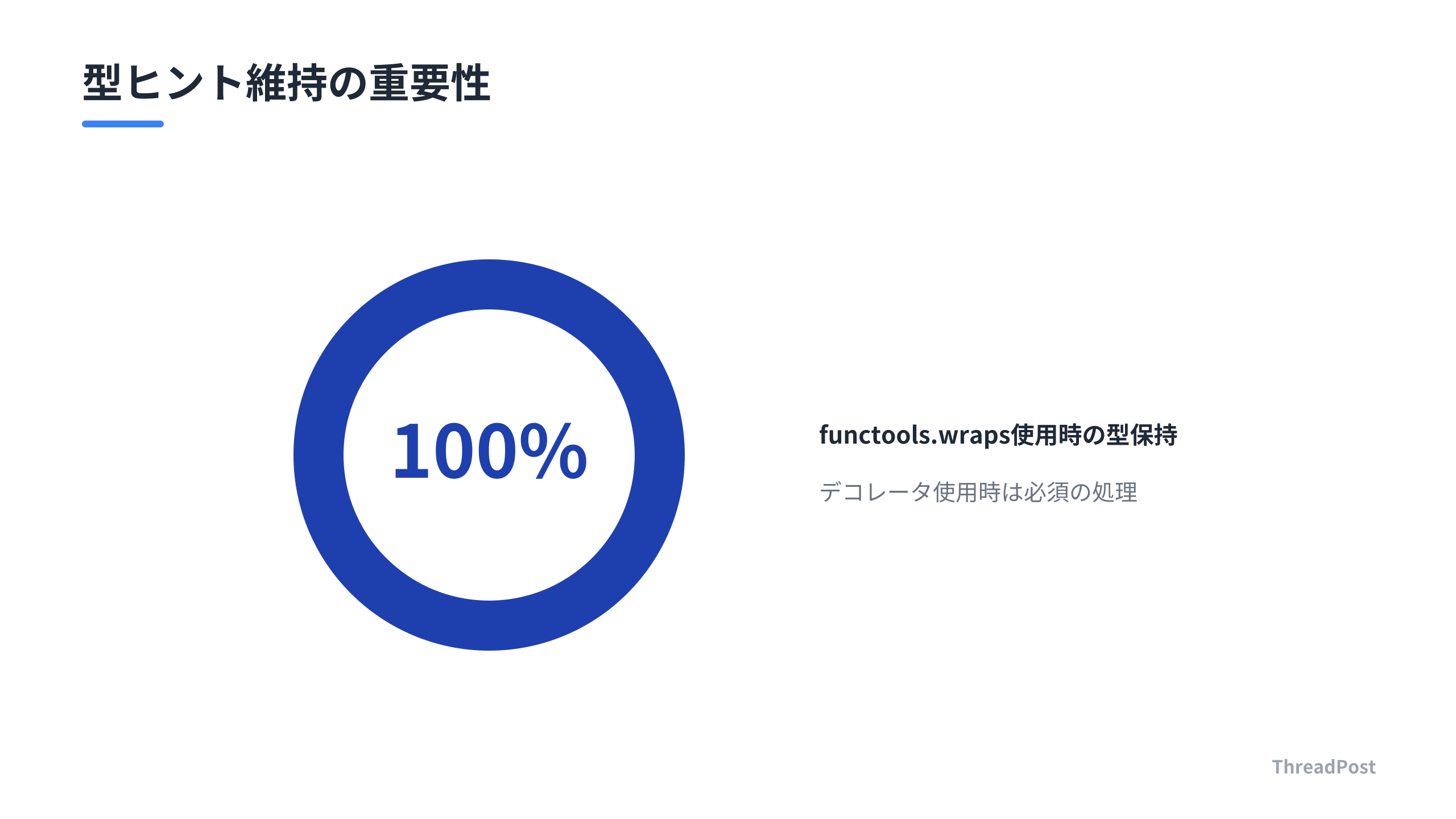 型ヒント維持の重要性

100%

functools.wraps使用時の型保持

デコレータ使用時は必須の処理

ThreadPost