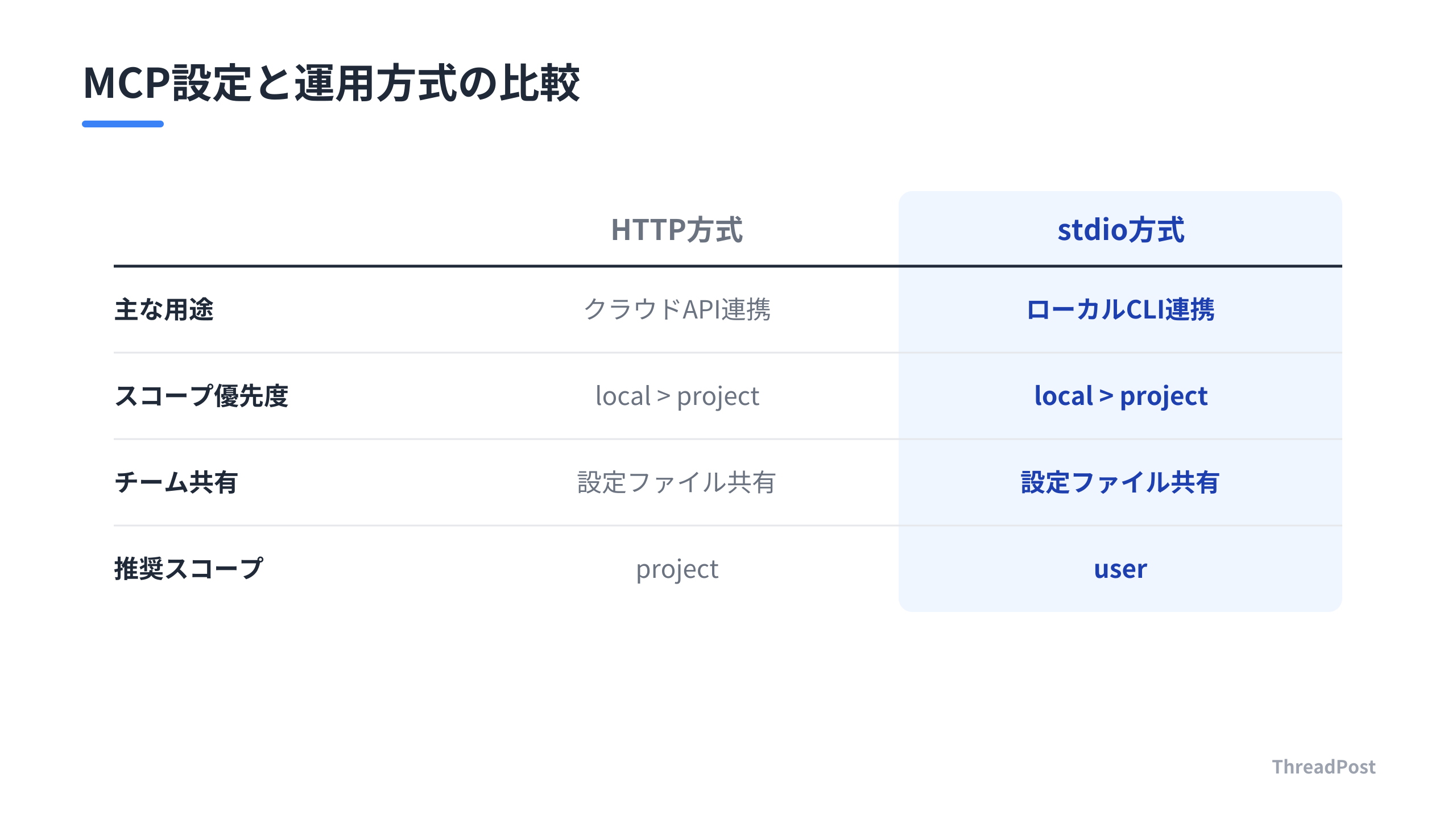 MCP設定と運用方式の比較

|  | HTTP方式 | stdio方式 |
|---|---|---|
| 主な用途 | クラウドAPI連携 | ローカルCLI連携 |
| スコープ優先度 | local > project | local > project |
| チーム共有 | 設定ファイル共有 | 設定ファイル共有 |
| 推奨スコープ | project | user |

ThreadPost