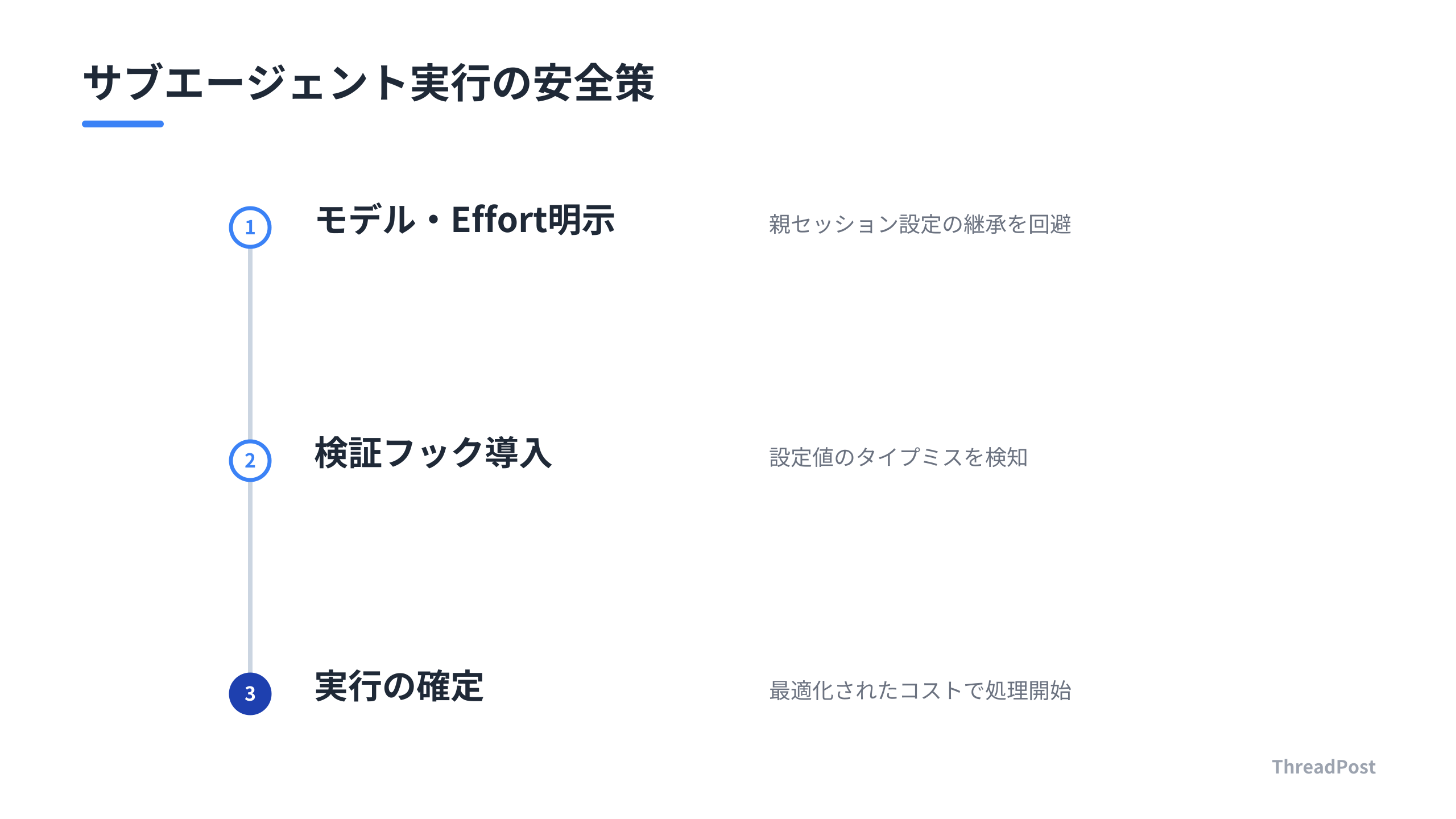 サブエージェント実行の安全策

1

モデル・Effort明示

親セッション設定の継承を回避

2

検証フック導入

設定値のタイプミスを検知

3

実行の確定

最適化されたコストで処理開始

ThreadPost