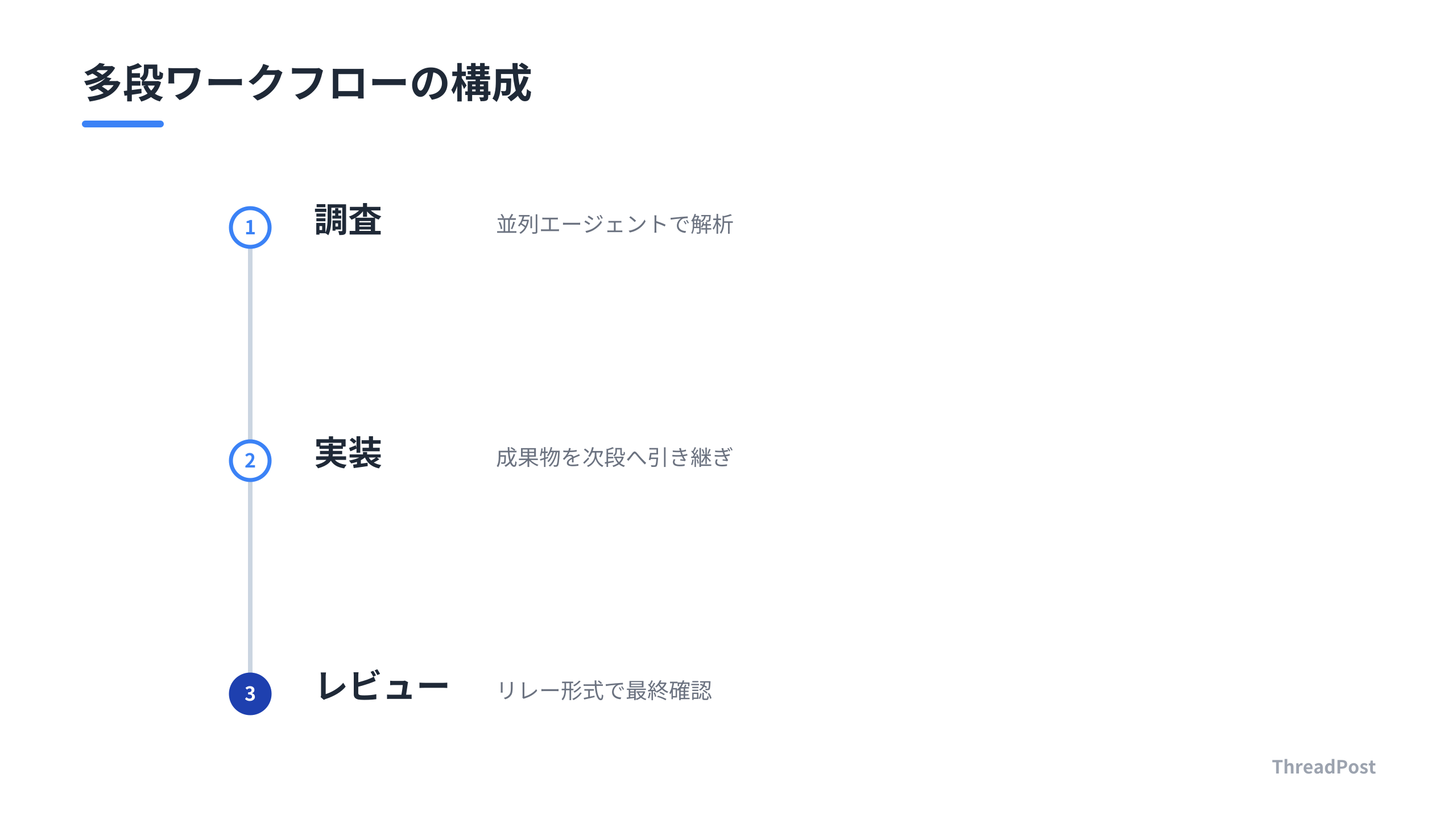 多段ワークフローの構成

1 調査 並列エージェントで解析

2 実装 成果物を次段へ引き継ぎ

3 レビュー リレー形式で最終確認

ThreadPost