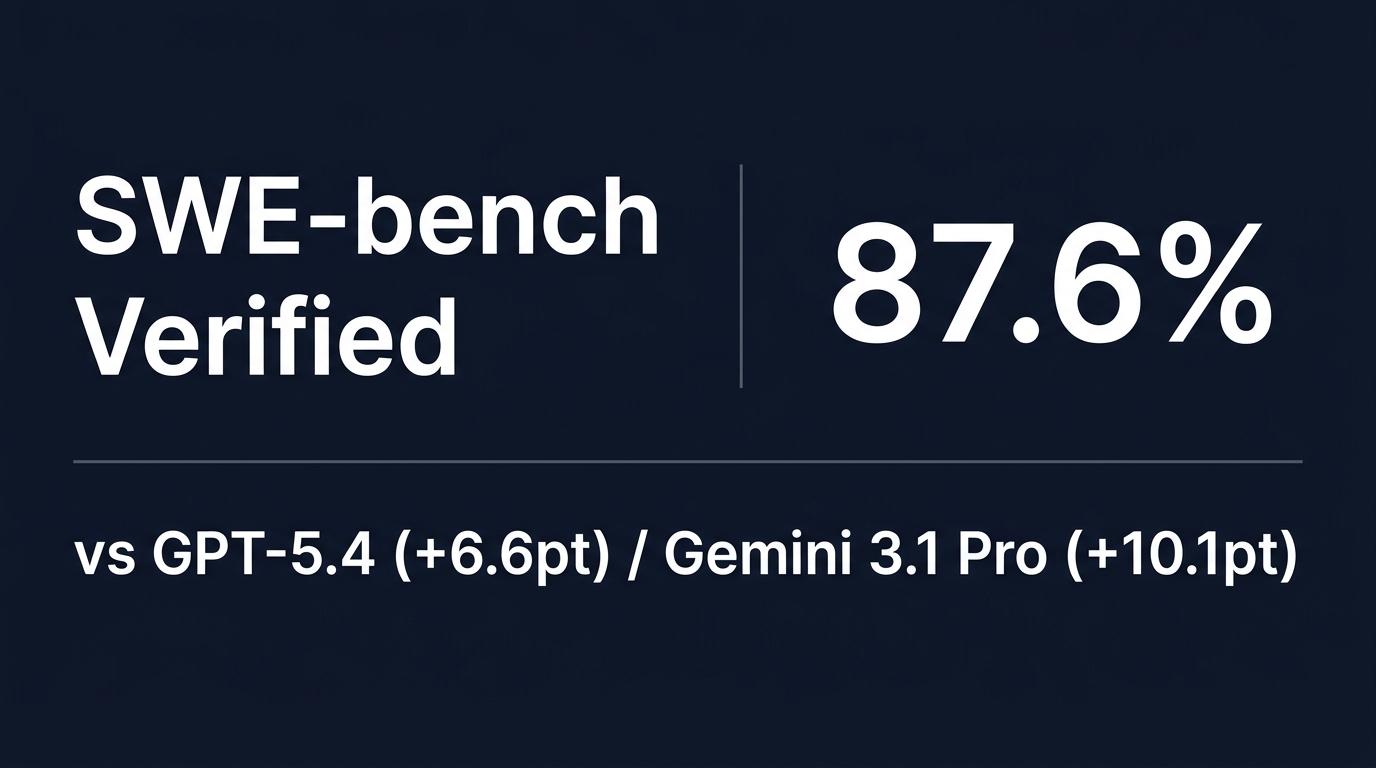 SWE-bench Verified

87.6%

vs GPT-5.4 (+6.6pt) / Gemini 3.1 Pro (+10.1pt)