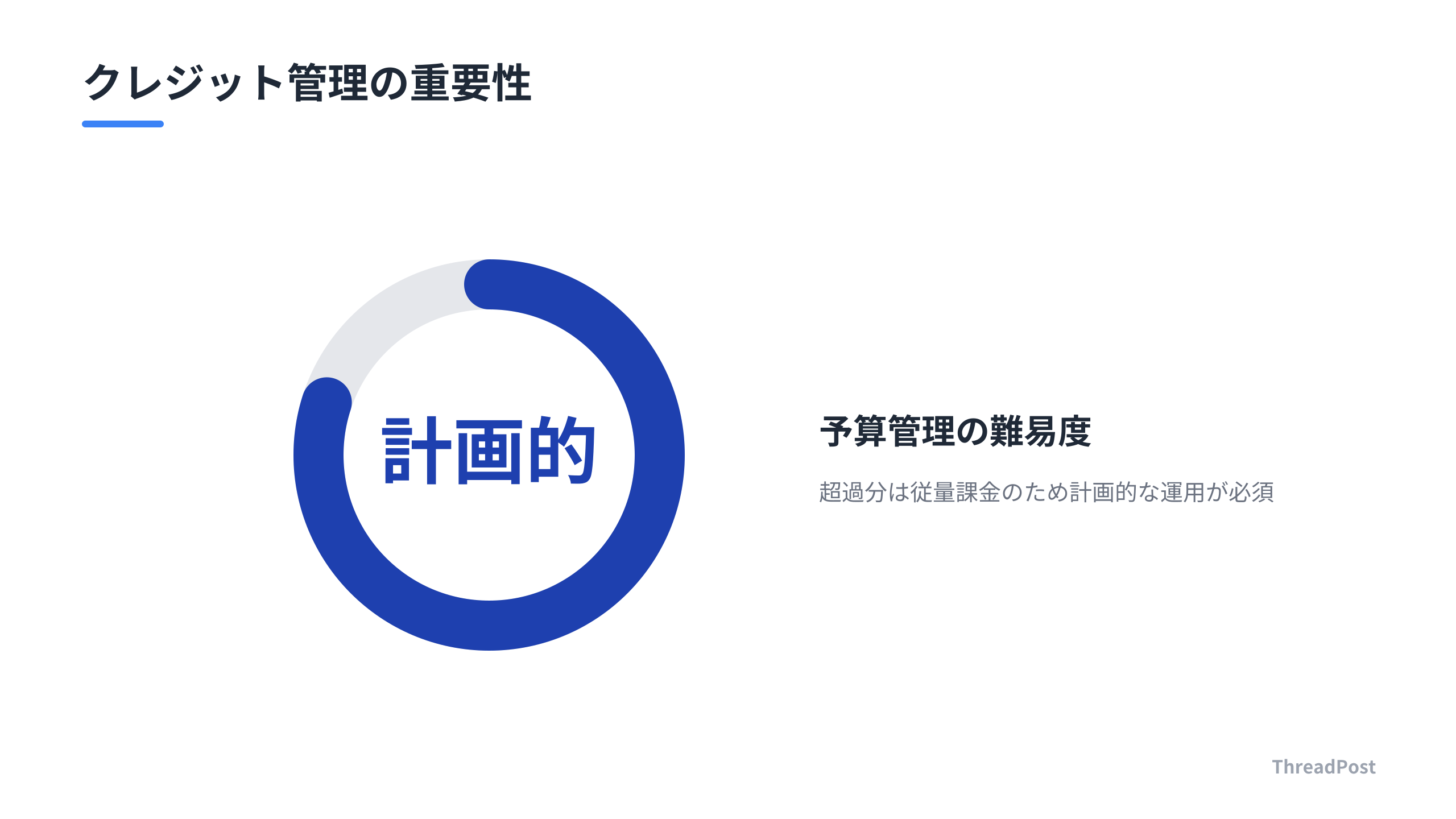 クレジット管理の重要性

計画的

予算管理の難易度

超過分は従量課金のため計画的な運用が必須

ThreadPost