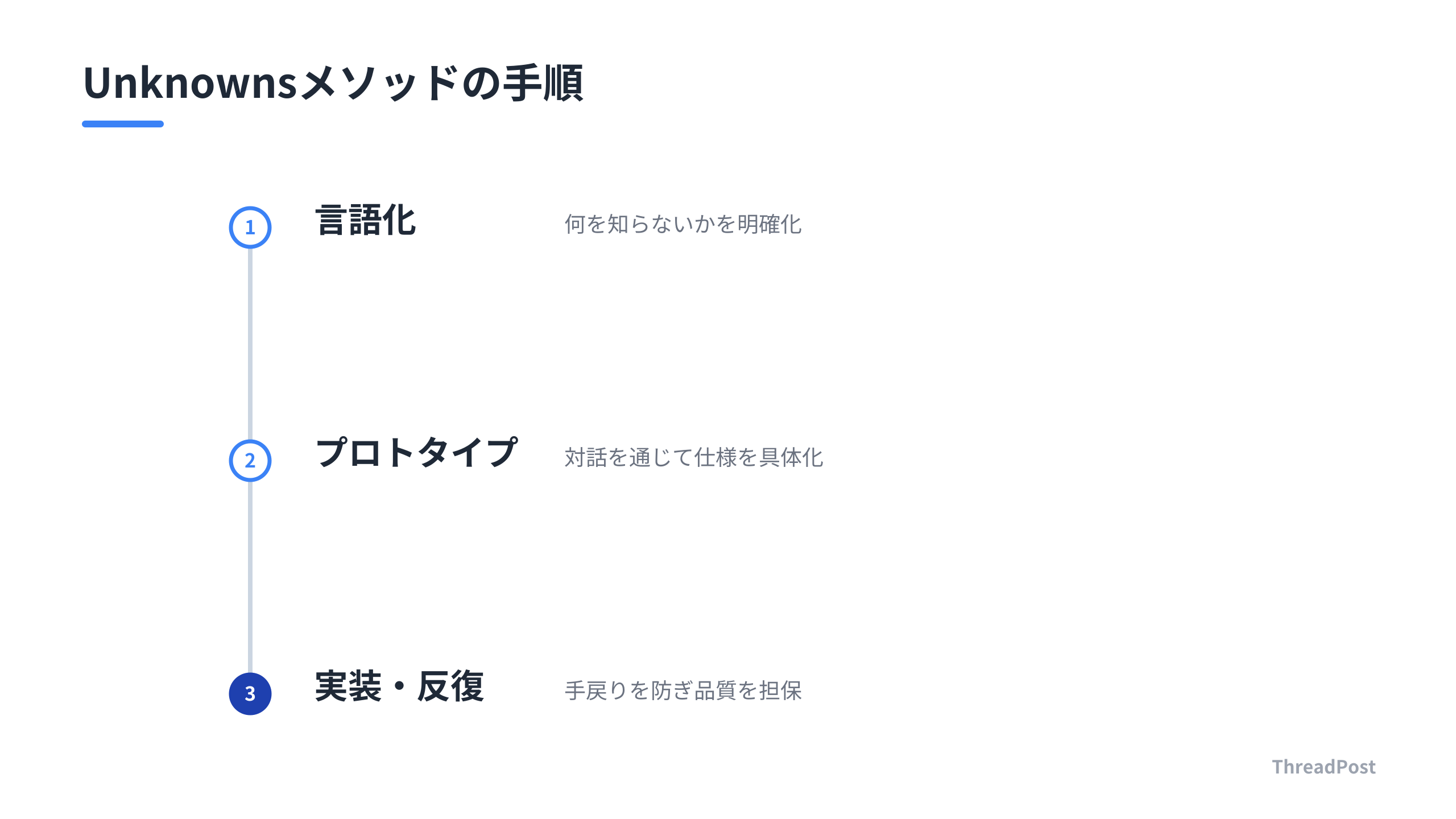 Unknownsメソッドの手順

1

言語化

何を知らないかを明確化

2

プロトタイプ

対話を通じて仕様を具体化

3

実装・反復

手戻りを防ぎ品質を担保

ThreadPost