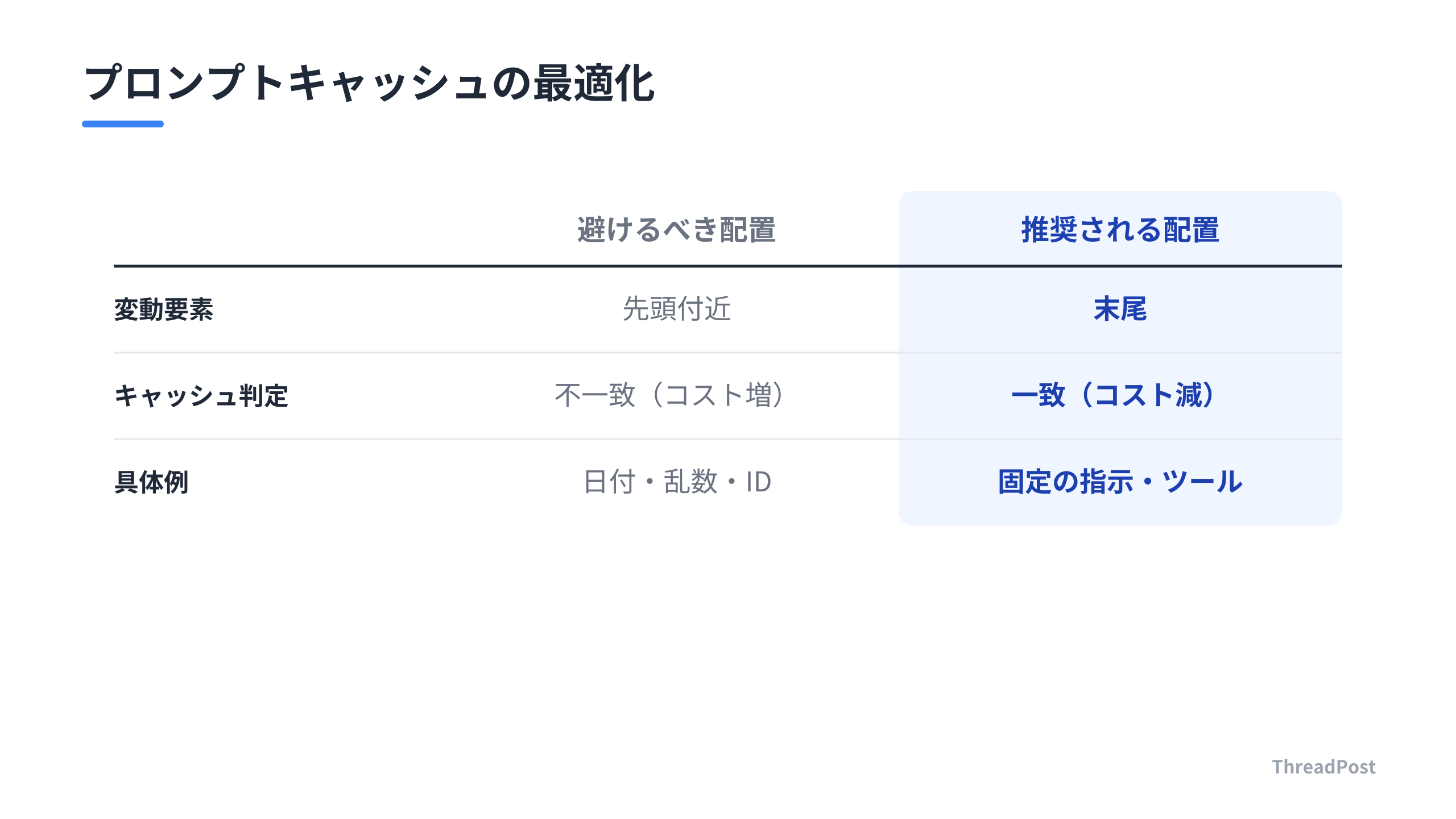 プロンプトキャッシュの最適化

|  | 避けるべき配置 | 推奨される配置 |
|---|---|---|
| 変動要素 | 先頭付近 | 末尾 |
| キャッシュ判定 | 不一致（コスト増） | 一致（コスト減） |
| 具体例 | 日付・乱数・ID | 固定の指示・ツール |

ThreadPost