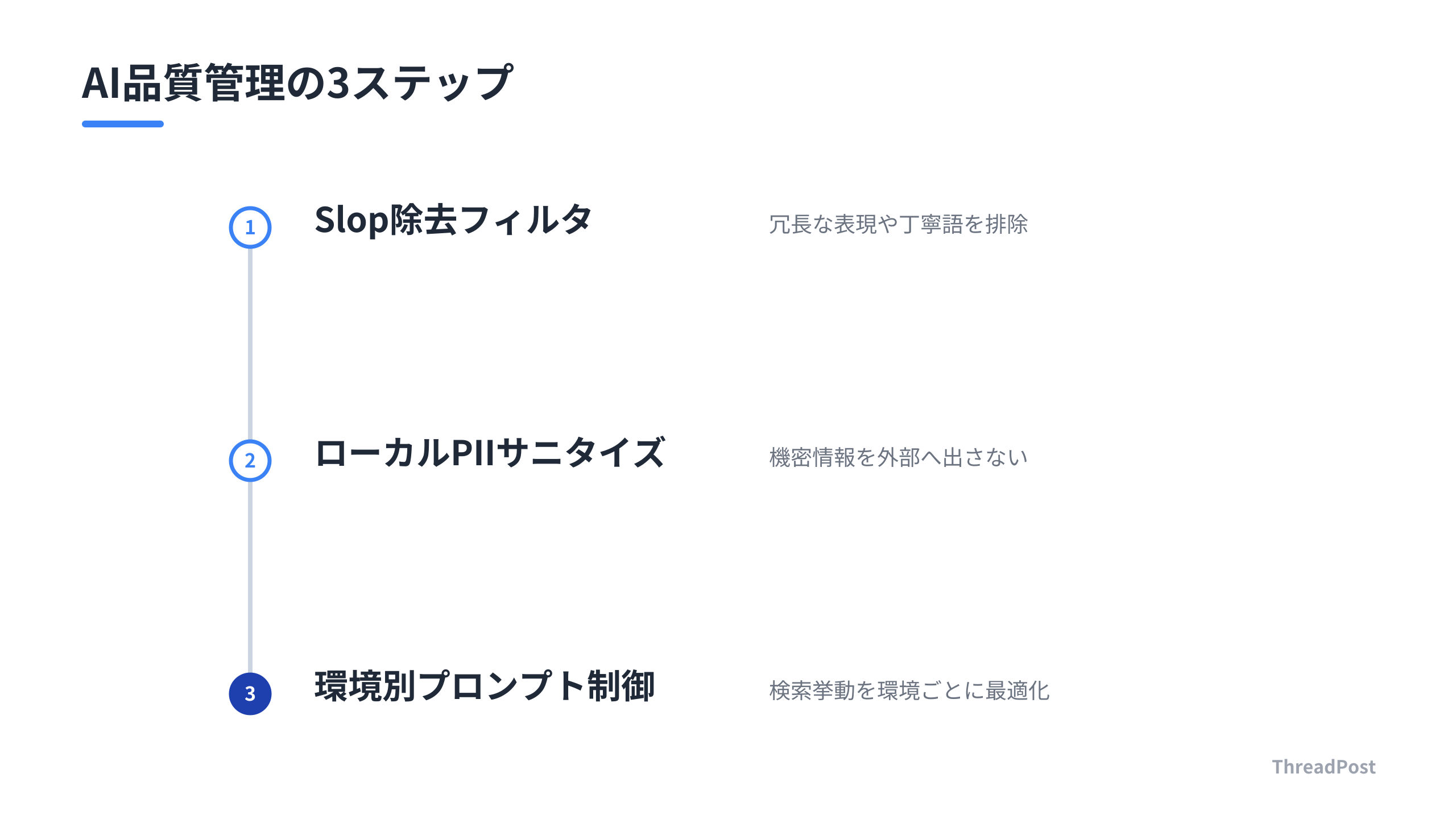 AI品質管理の3ステップ

1

Slop除去フィルタ

冗長な表現や丁寧語を排除

2

ローカルPIIサニタイズ

機密情報を外部へ出さない

3

環境別プロンプト制御

検索挙動を環境ごとに最適化

ThreadPost