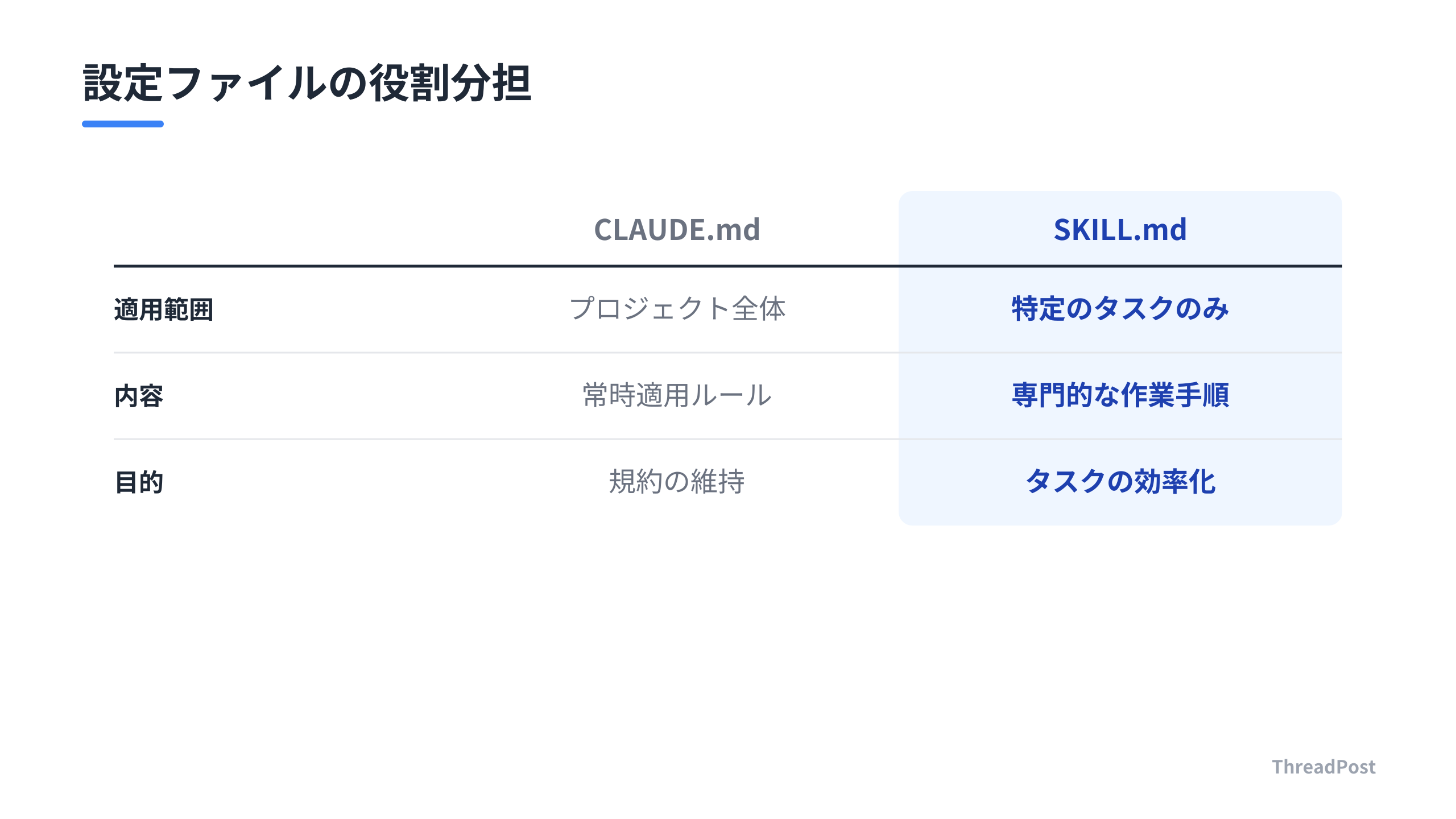 設定ファイルの役割分担

|  | CLAUDE.md | SKILL.md |
|---|---|---|
| 適用範囲 | プロジェクト全体 | 特定のタスクのみ |
| 内容 | 常時適用ルール | 専門的な作業手順 |
| 目的 | 規約の維持 | タスクの効率化 |

ThreadPost