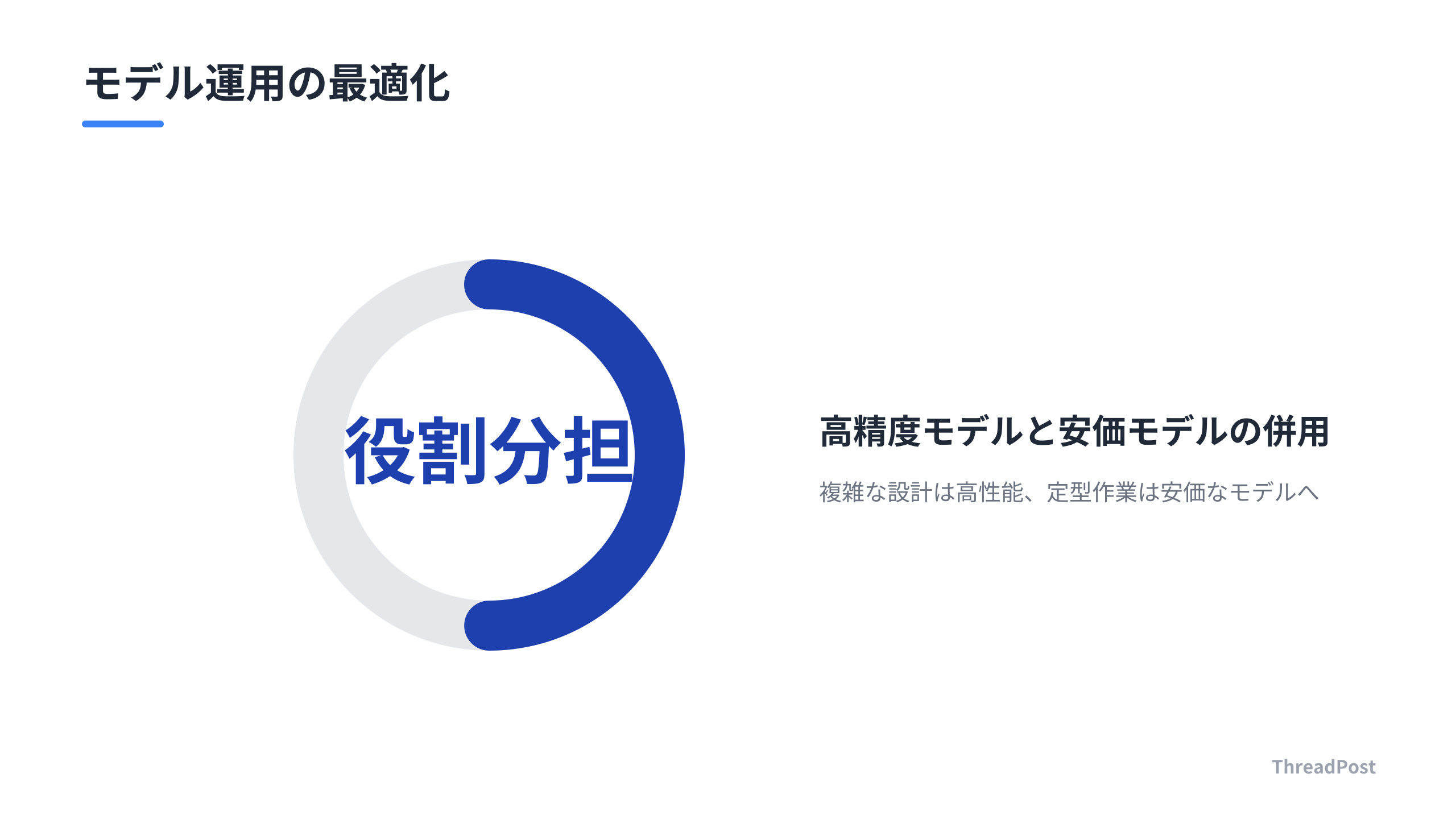 モデル運用の最適化

役割分担

高精度モデルと安価モデルの併用

複雑な設計は高性能、定型作業は安価なモデルへ

ThreadPost