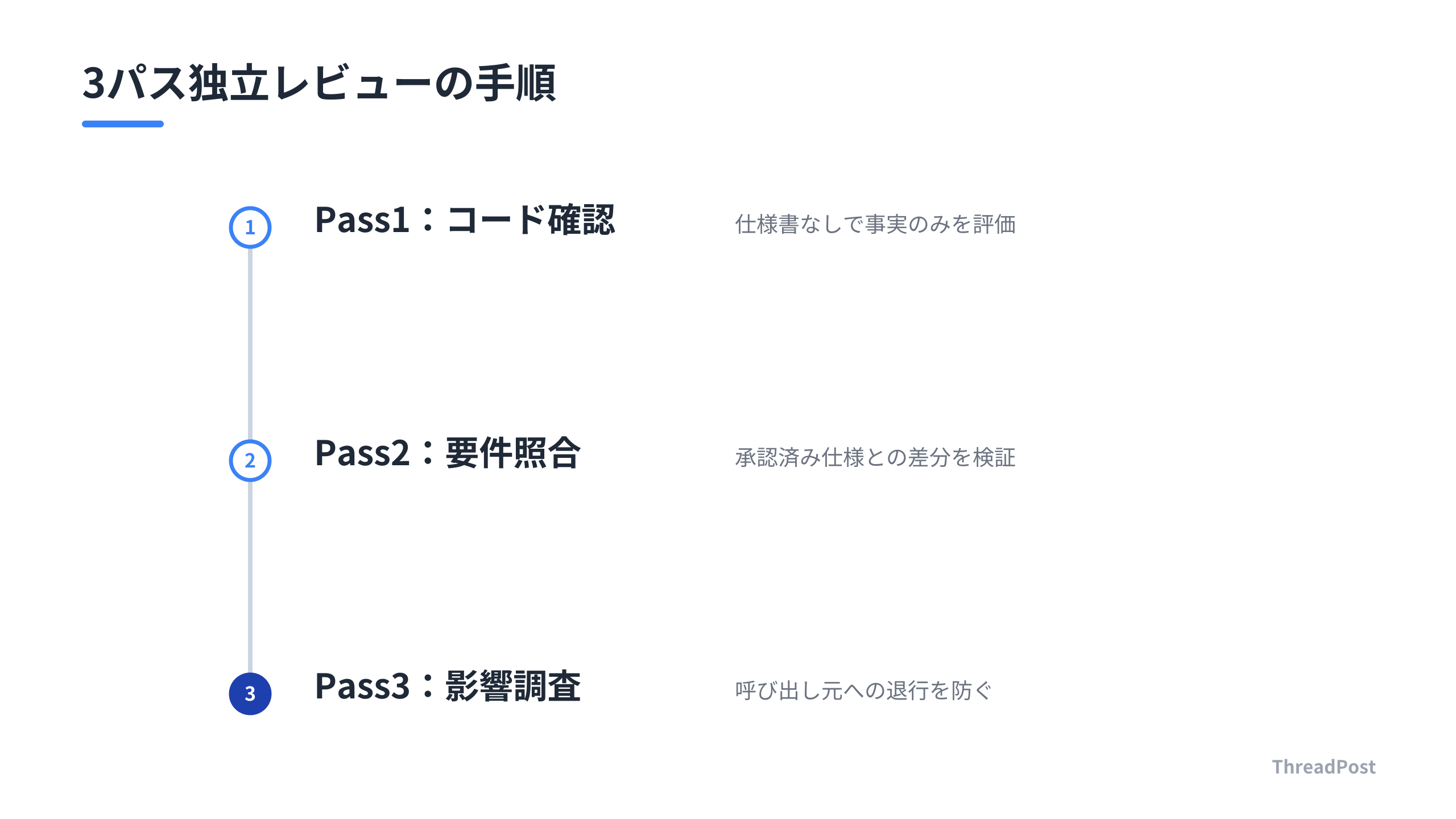 3パス独立レビューの手順

1

Pass1：コード確認

仕様書なしで事実のみを評価

2

Pass2：要件照合

承認済み仕様との差分を検証

3

Pass3：影響調査

呼び出し元への退行を防ぐ

ThreadPost