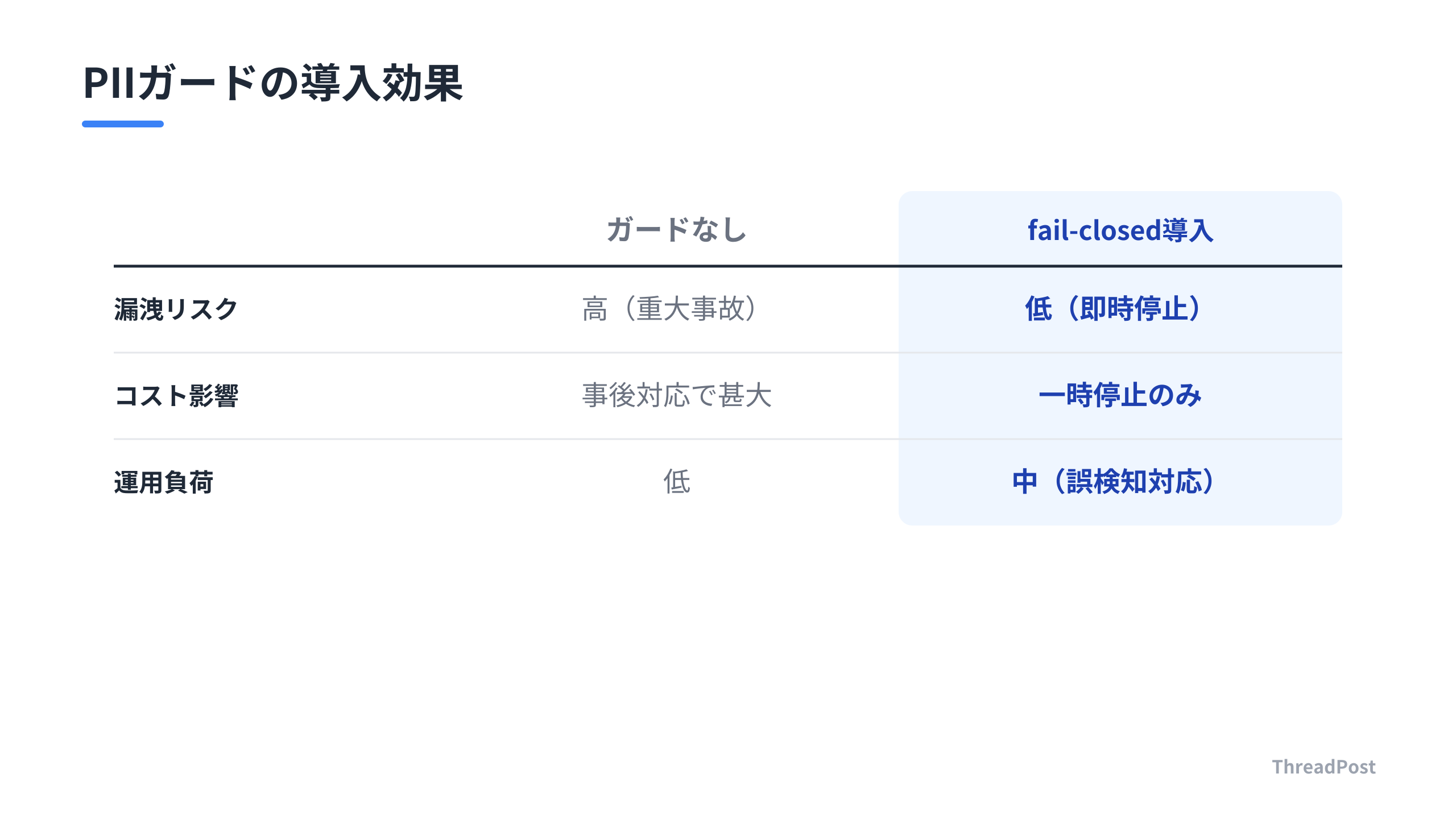 PIIガードの導入効果

| | ガードなし | fail-closed導入 |
|---|---|---|
| 漏洩リスク | 高（重大事故） | 低（即時停止） |
| コスト影響 | 事後対応で甚大 | 一時停止のみ |
| 運用負荷 | 低 | 中（誤検知対応） |

ThreadPost