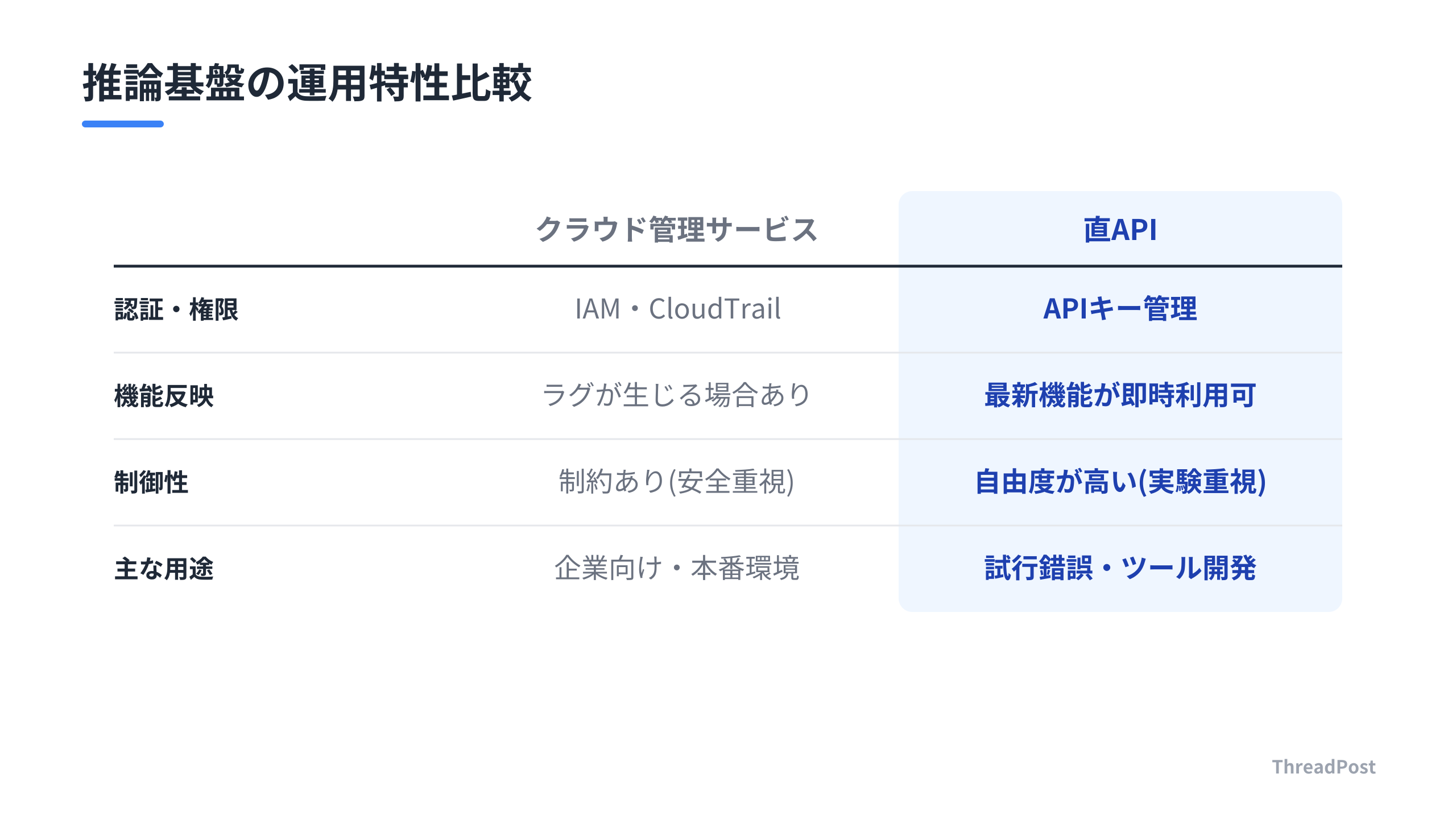 推論基盤の運用特性比較

|  | クラウド管理サービス | 直API |
|---|---|---|
| 認証・権限 | IAM・CloudTrail | APIキー管理 |
| 機能反映 | ラグが生じる場合あり | 最新機能が即時利用可 |
| 制御性 | 制約あり(安全重視) | 自由度が高い(実験重視) |
| 主な用途 | 企業向け・本番環境 | 試行錯誤・ツール開発 |

ThreadPost