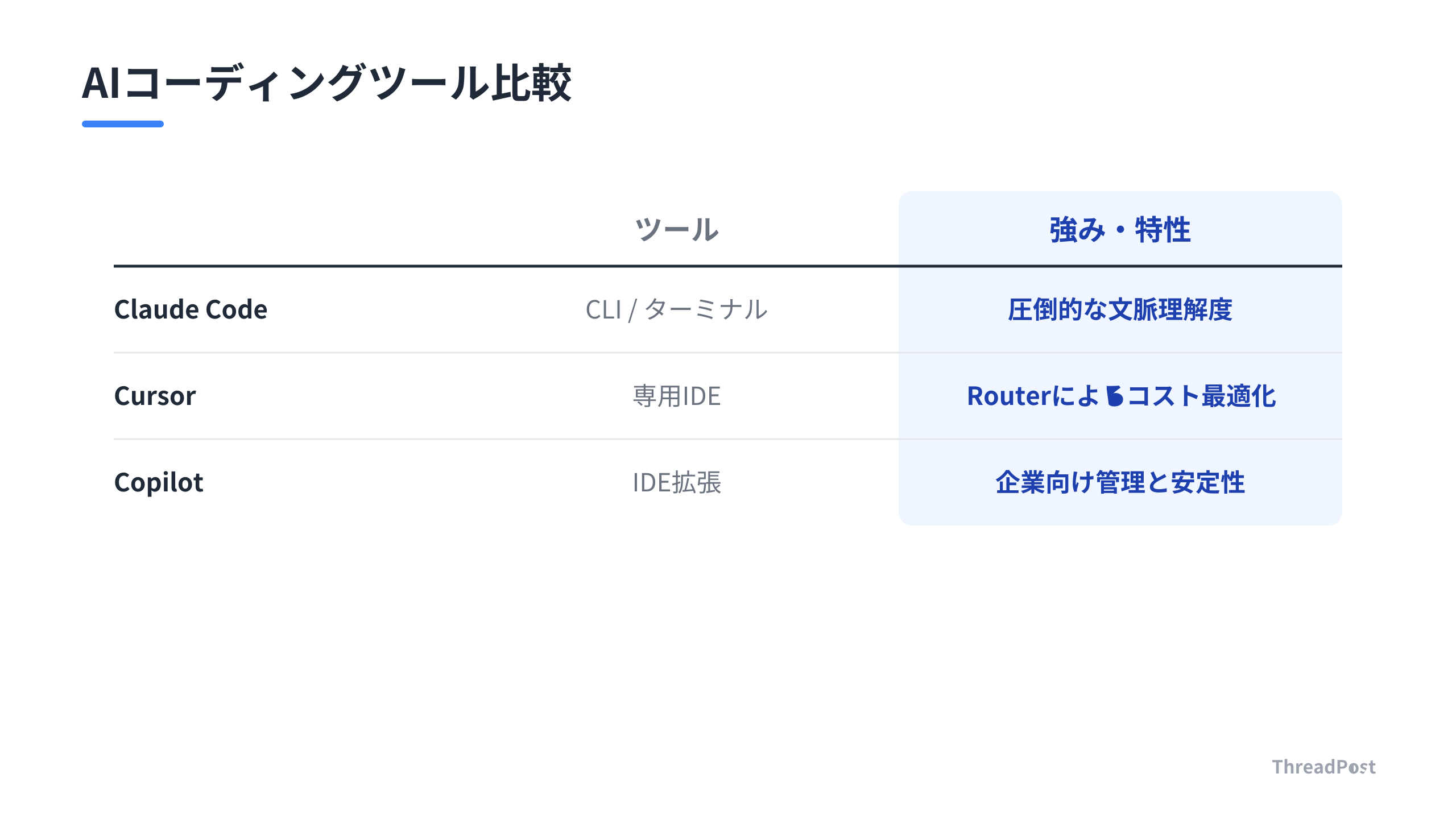 AIコーディングツール比較

| | ツール | 強み・特性 |
|---|---|---|
| Claude Code | CLI / ターミナル | 圧倒的な文脈理解度 |
| Cursor | 専用IDE | Routerによるコスト最適化 |
| Copilot | IDE拡張 | 企業向け管理と安定性 |

ThreadPost